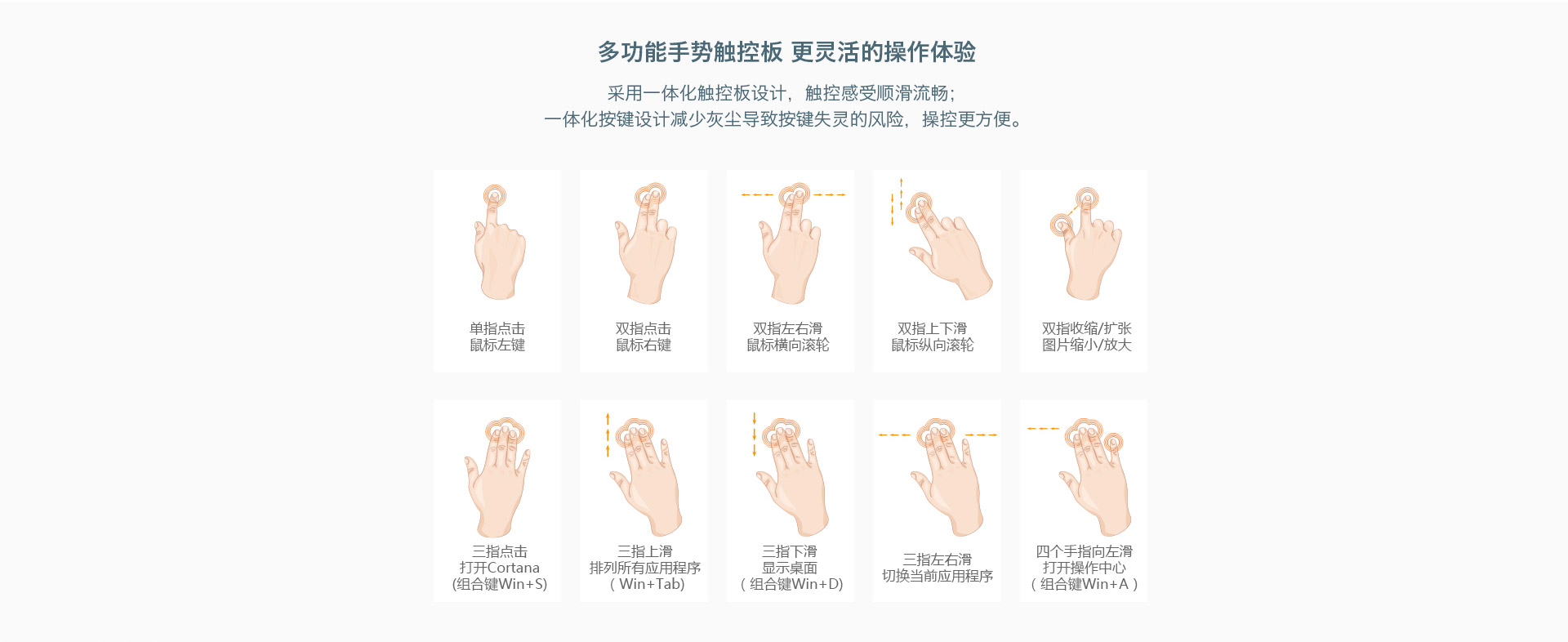 多功能手势触控板 更灵活的操作体验

采用一体化触控板设计，触控感受顺滑流畅；
一体化按键设计减少灰尘导致按键失灵的风险，操控更方便。

单指点击
鼠标左键

双指点击
鼠标右键

双指左右滑
鼠标横向滚轮

双指上下滑
鼠标纵向滚轮

双指收缩/扩张
图片缩小/放大

三指点击
打开Cortana
(组合键Win+S)

三指上滑
排列所有应用程序
（Win+Tab)

三指下滑
显示桌面
（组合键Win+D)

三指左右滑
切换当前应用程序

四个手指向左滑
打开操作中心
（组合键Win+A）