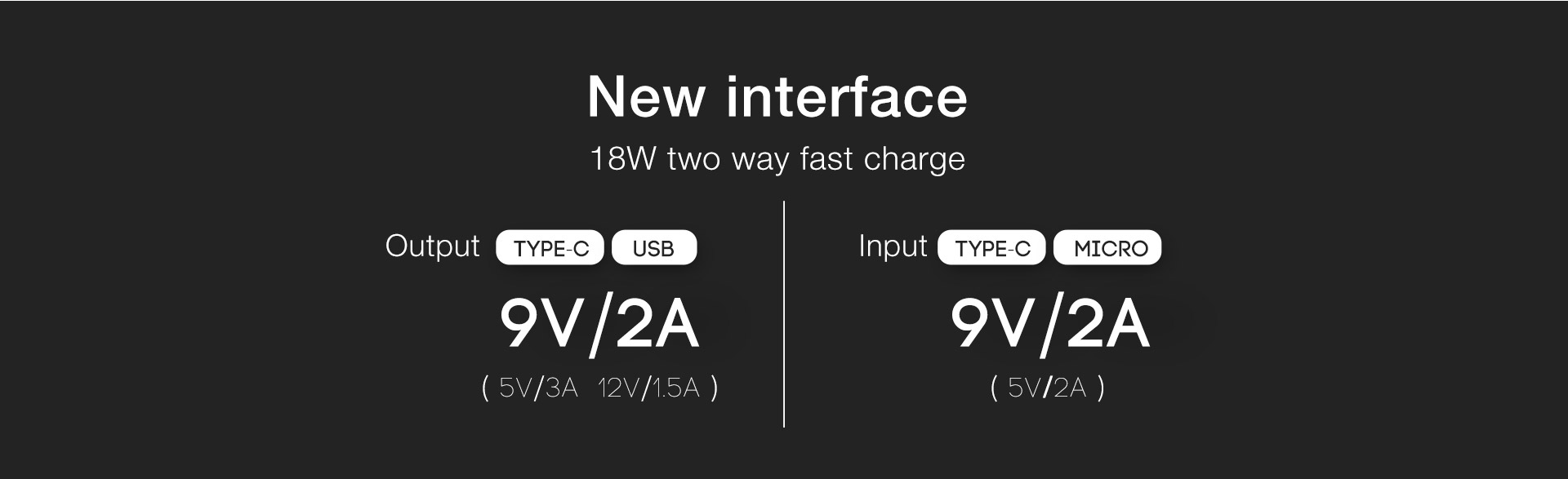 New interface

18W two way fast charge

Output TYPE-C USB

9V/2A

( 5V/3A 12V/1.5A )

Input TYPE-C MICRO

9V/2A

( 5V/2A )